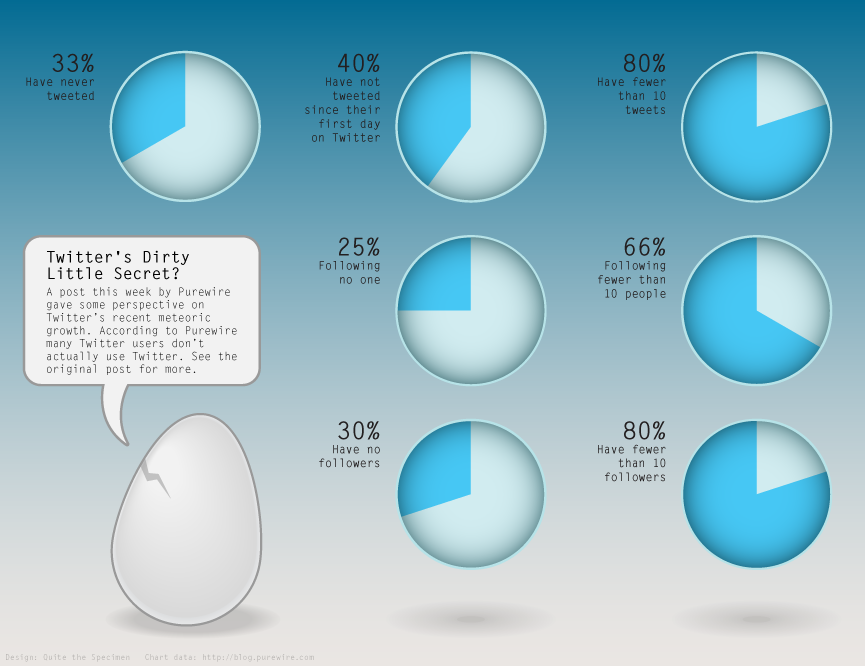 33%
Have never tweeted

40%
Have not tweeted since their first day on Twitter

80%
Have fewer than 10 tweets

Twitter's Dirty Little Secret?

A post this week by Purewire gave some perspective on Twitter's recent meteoric growth. According to Purewire many Twitter users don't actually use Twitter. See the original post for more.

25%
Following no one

66%
Following fewer than 10 people

30%
Have no followers

80%
Have fewer than 10 followers

Design: Quite the Specimen   Chart data: http://blog.purewire.com