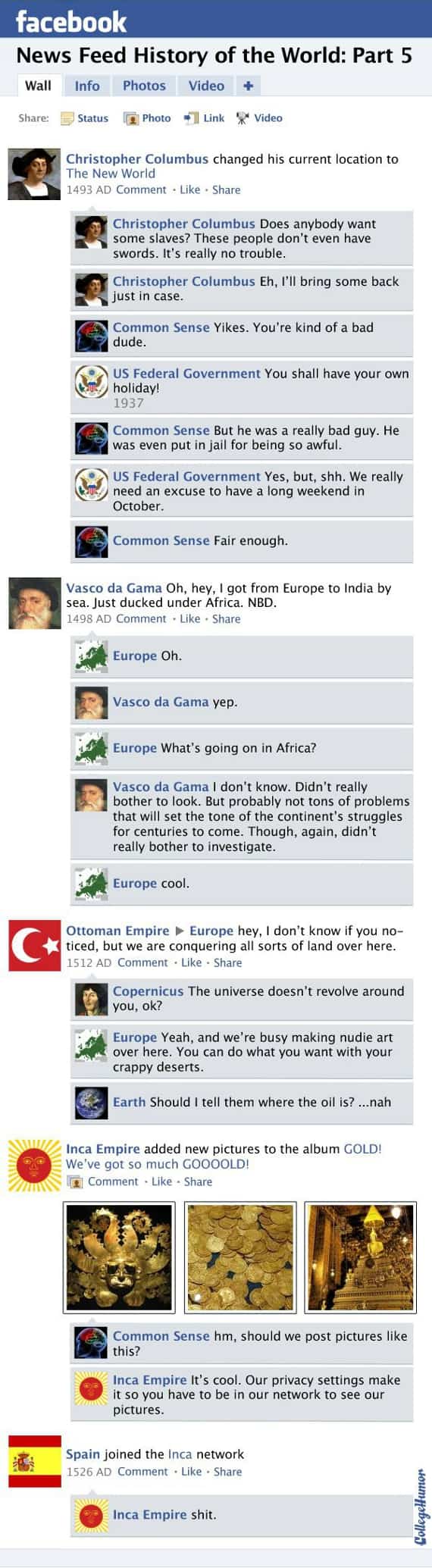 facebook

News Feed History of the World: Part 5

Wall Info Photos Video +

Share: Status Photo Link Video

Christopher Columbus changed his current location to The New World
1493 AD Comment · Like · Share

Christopher Columbus Does anybody want some slaves? These people don't even have swords. It's really no trouble.

Christopher Columbus Eh, I'll bring some back just in case.

Common Sense Yikes. You're kind of a bad dude.

US Federal Government You shall have your own holiday!
1937

Common Sense But he was a really bad guy. He was even put in jail for being so awful.

US Federal Government Yes, but, shh. We really need an excuse to have a long weekend in October.

Common Sense Fair enough.

Vasco da Gama Oh, hey, I got from Europe to India by sea. Just ducked under Africa. NBD.
1498 AD Comment · Like · Share

Europe Oh.

Vasco da Gama yep.

Europe What's going on in Africa?

Vasco da Gama I don't know. Didn't really bother to look. But probably not tons of problems that will set the tone of the continent's struggles for centuries to come. Though, again, didn't really bother to investigate.

Europe cool.

Ottoman Empire ▶ Europe hey, I don't know if you noticed, but we are conquering all sorts of land over here.
1512 AD Comment · Like · Share

Copernicus The universe doesn't revolve around you, ok?

Europe Yeah, and we're busy making nudie art over here. You can do what you want with your crappy deserts.

Earth Should I tell them where the oil is? ...nah

Inca Empire added new pictures to the album GOLD! We've got so much GOOOOLD!
Comment · Like · Share

Common Sense hm, should we post pictures like this?

Inca Empire It's cool. Our privacy settings make it so you have to be in our network to see our pictures.

Spain joined the Inca network
1526 AD Comment · Like · Share

Inca Empire shit.

CollegeHumor