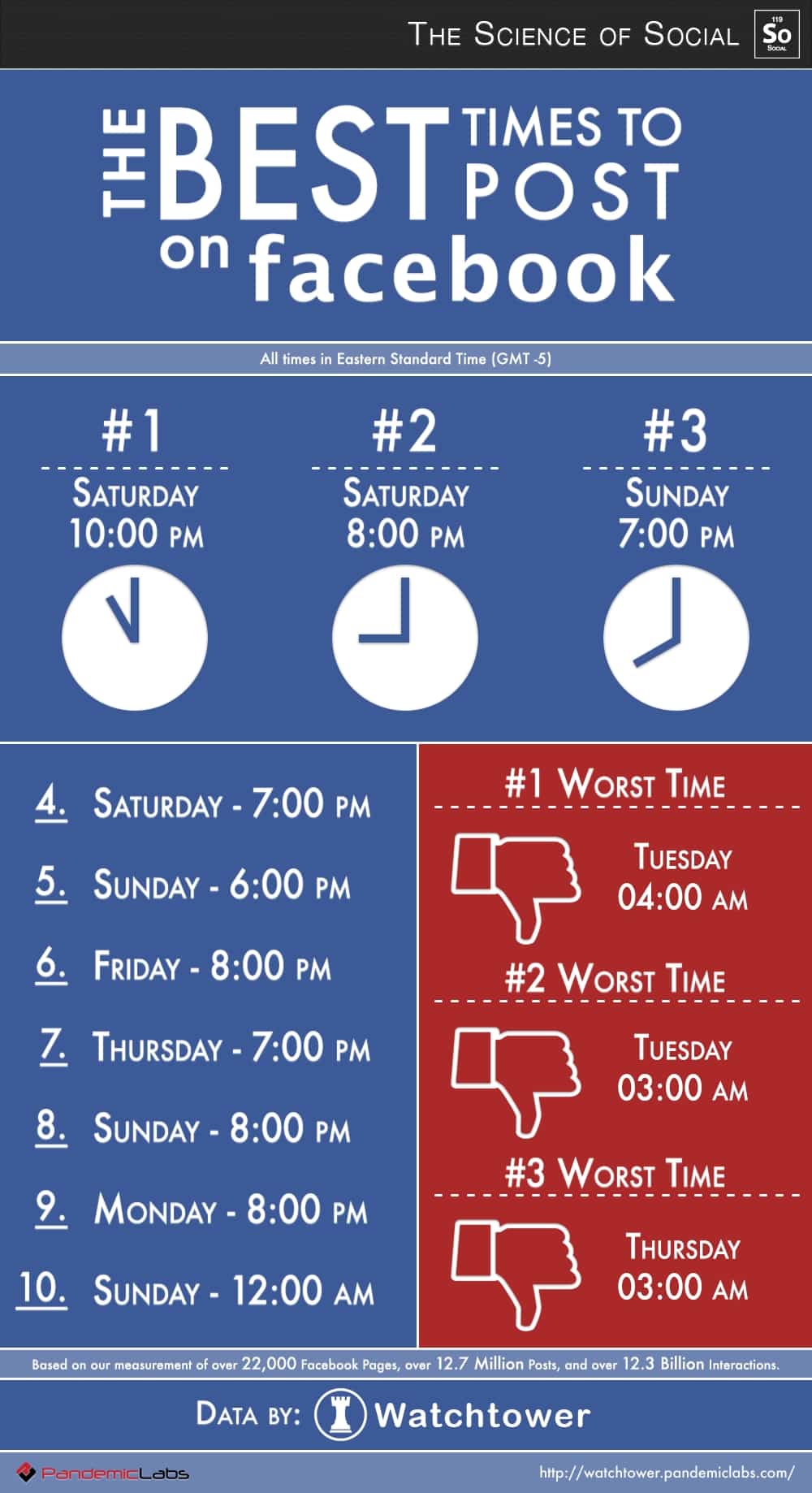 THE SCIENCE OF SOCIAL

119
So
SOCIAL

THE BEST TIMES TO POST on facebook

All times in Eastern Standard Time (GMT -5)

#1
SATURDAY
10:00 PM

#2
SATURDAY
8:00 PM

#3
SUNDAY
7:00 PM

4. SATURDAY - 7:00 PM

5. SUNDAY - 6:00 PM

6. FRIDAY - 8:00 PM

7. THURSDAY - 7:00 PM

8. SUNDAY - 8:00 PM

9. MONDAY - 8:00 PM

10. SUNDAY - 12:00 AM

#1 WORST TIME
TUESDAY
04:00 AM

#2 WORST TIME
TUESDAY
03:00 AM

#3 WORST TIME
THURSDAY
03:00 AM

Based on our measurement of over 22,000 Facebook Pages, over 12.7 Million Posts, and over 12.3 Billion Interactions.

DATA BY: Watchtower

PandemicLabs

http://watchtower.pandemiclabs.com/